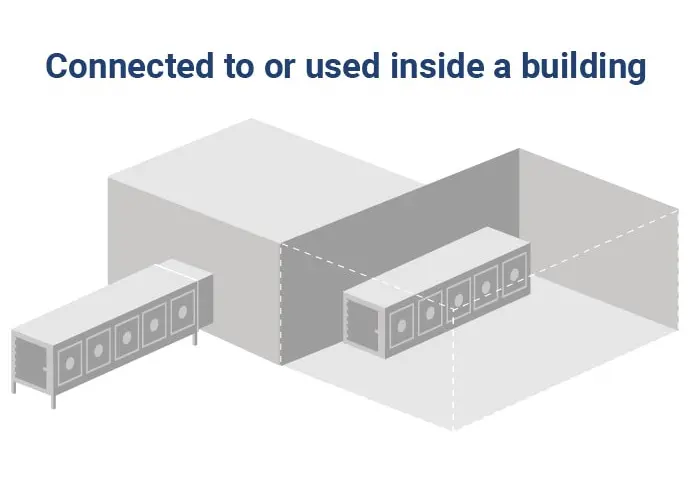 Connected to or used inside a building